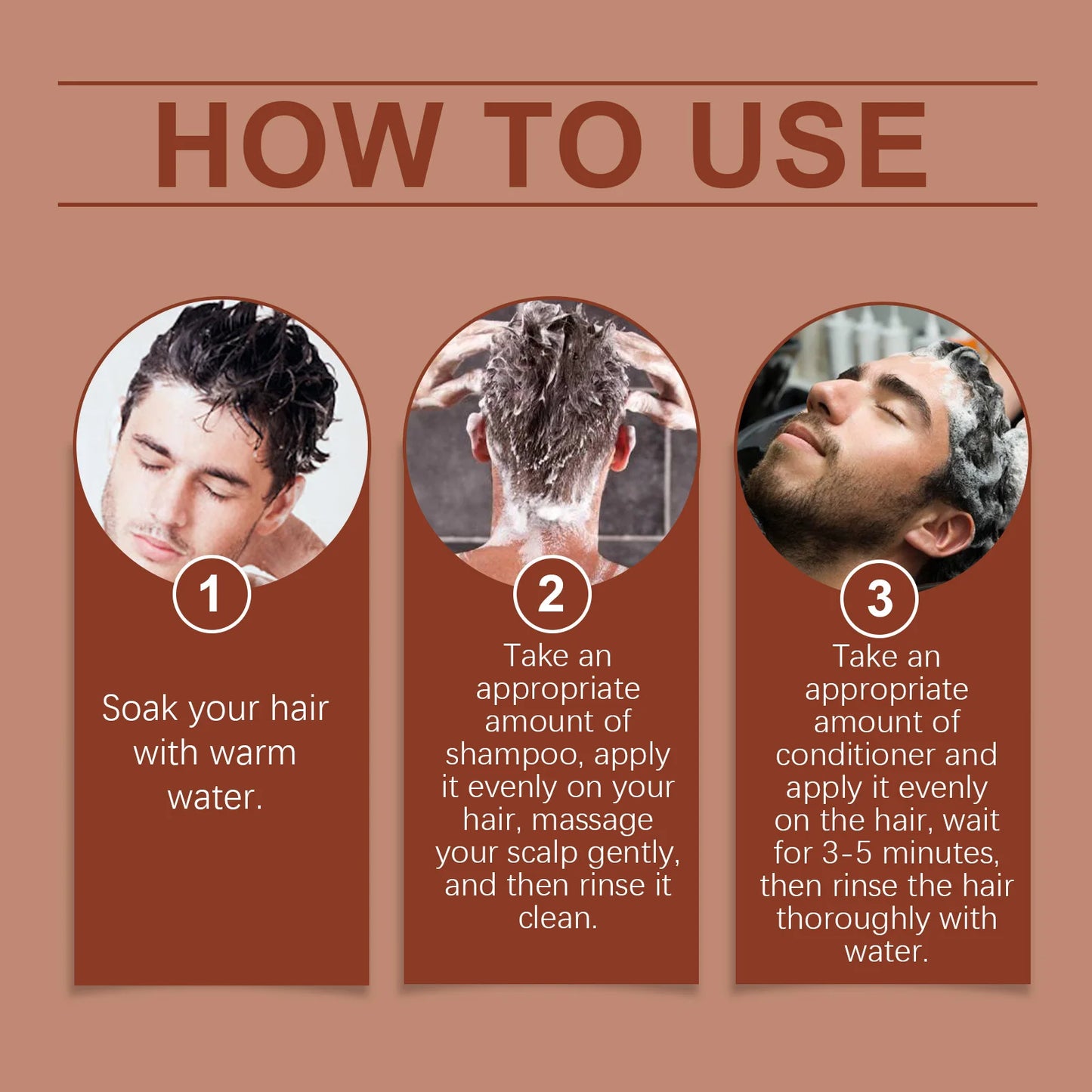 HOW TO USE

1

Soak your hair with warm water.

2

Take an appropriate amount of shampoo, apply it evenly on your hair, massage your scalp gently, and then rinse it clean.

3

Take an appropriate amount of conditioner and apply it evenly on the hair, wait for 3-5 minutes, then rinse the hair thoroughly with water.