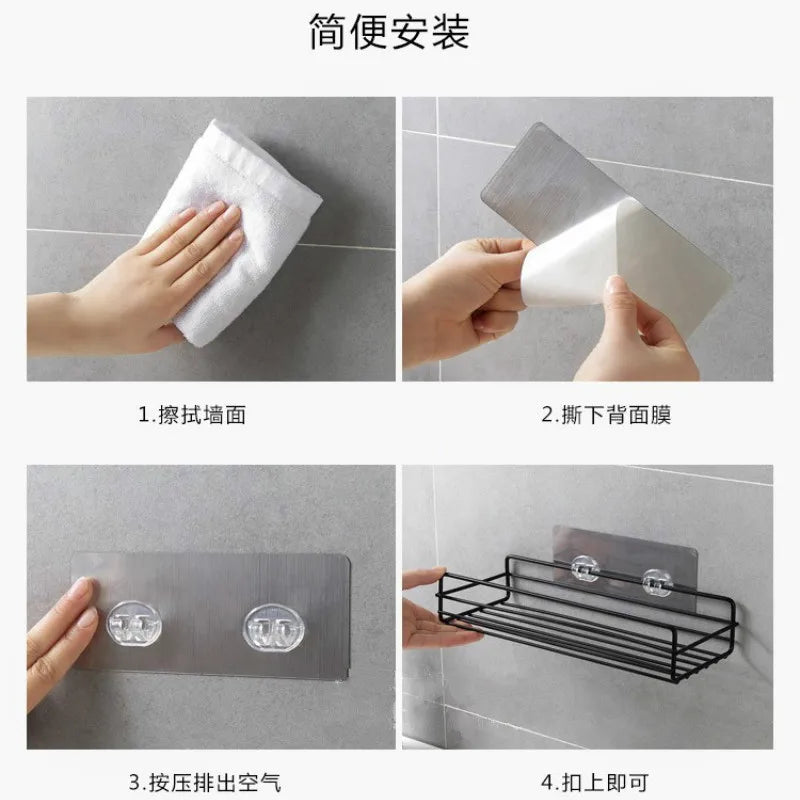 简便安装

1.擦拭墙面

2.撕下背面膜

3.按压排出空气

4.扣上即可