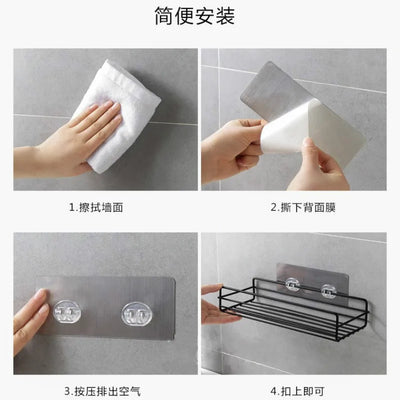 简便安装

1.擦拭墙面

2.撕下背面膜

3.按压排出空气

4.扣上即可