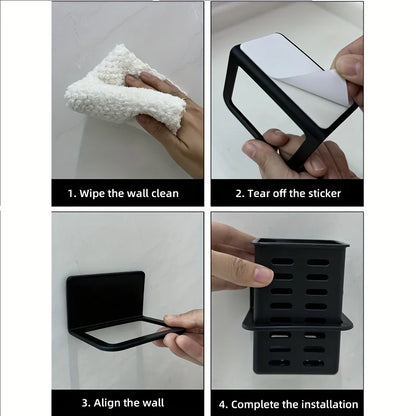 1. Wipe the wall clean

2. Tear off the sticker

3. Align the wall

4. Complete the installation