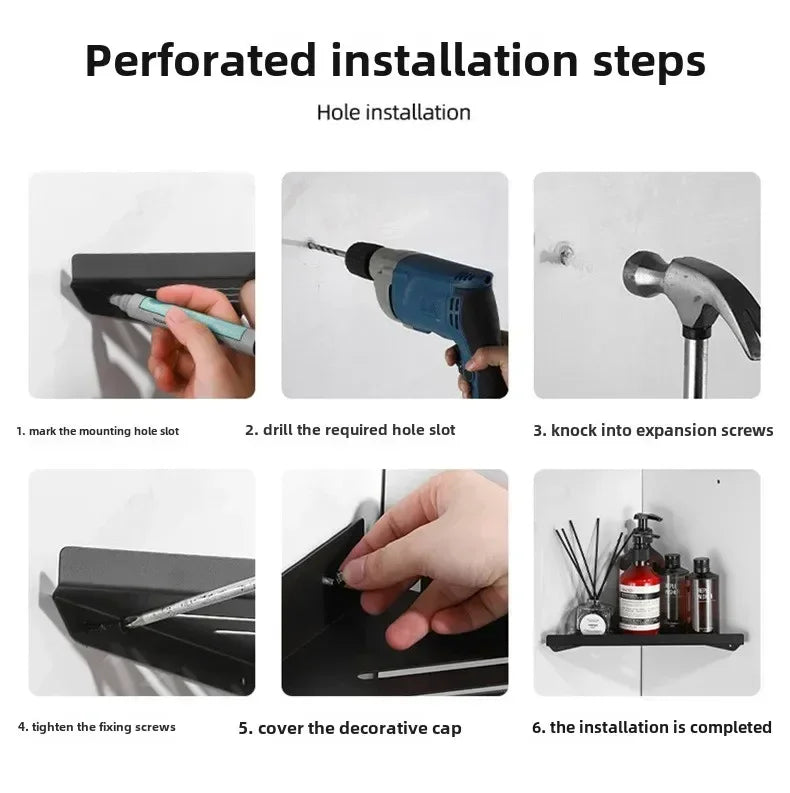 Perforated installation steps

Hole installation

1. mark the mounting hole slot

2. drill the required hole slot

3. knock into expansion screws

4. tighten the fixing screws

5. cover the decorative cap

6. the installation is completed