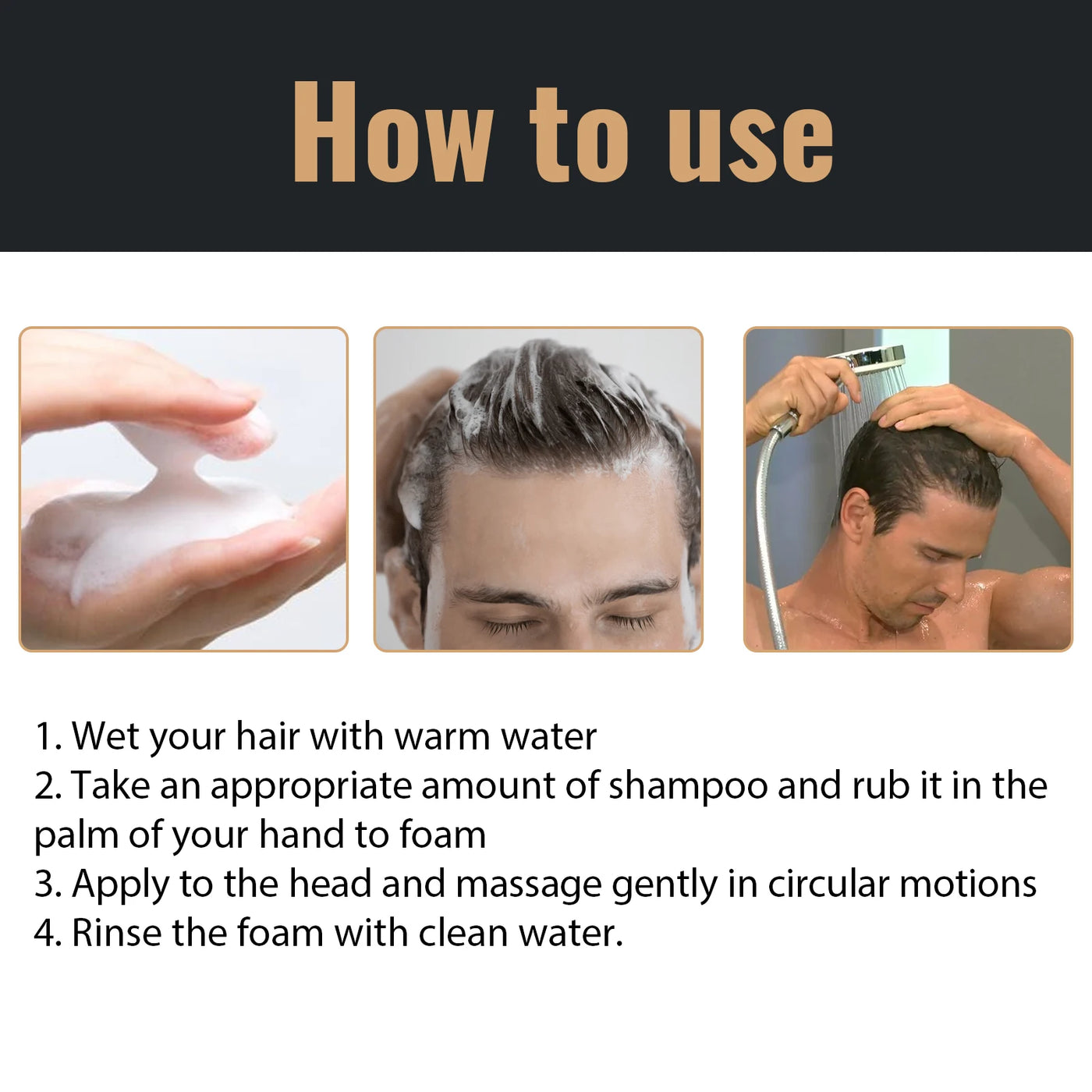 How to use

1. Wet your hair with warm water
2. Take an appropriate amount of shampoo and rub it in the palm of your hand to foam
3. Apply to the head and massage gently in circular motions
4. Rinse the foam with clean water.