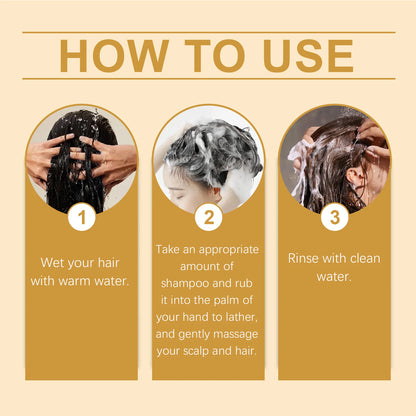 HOW TO USE

1

Wet your hair with warm water.

2

Take an appropriate amount of shampoo and rub it into the palm of your hand to lather, and gently massage your scalp and hair.

3

Rinse with clean water.