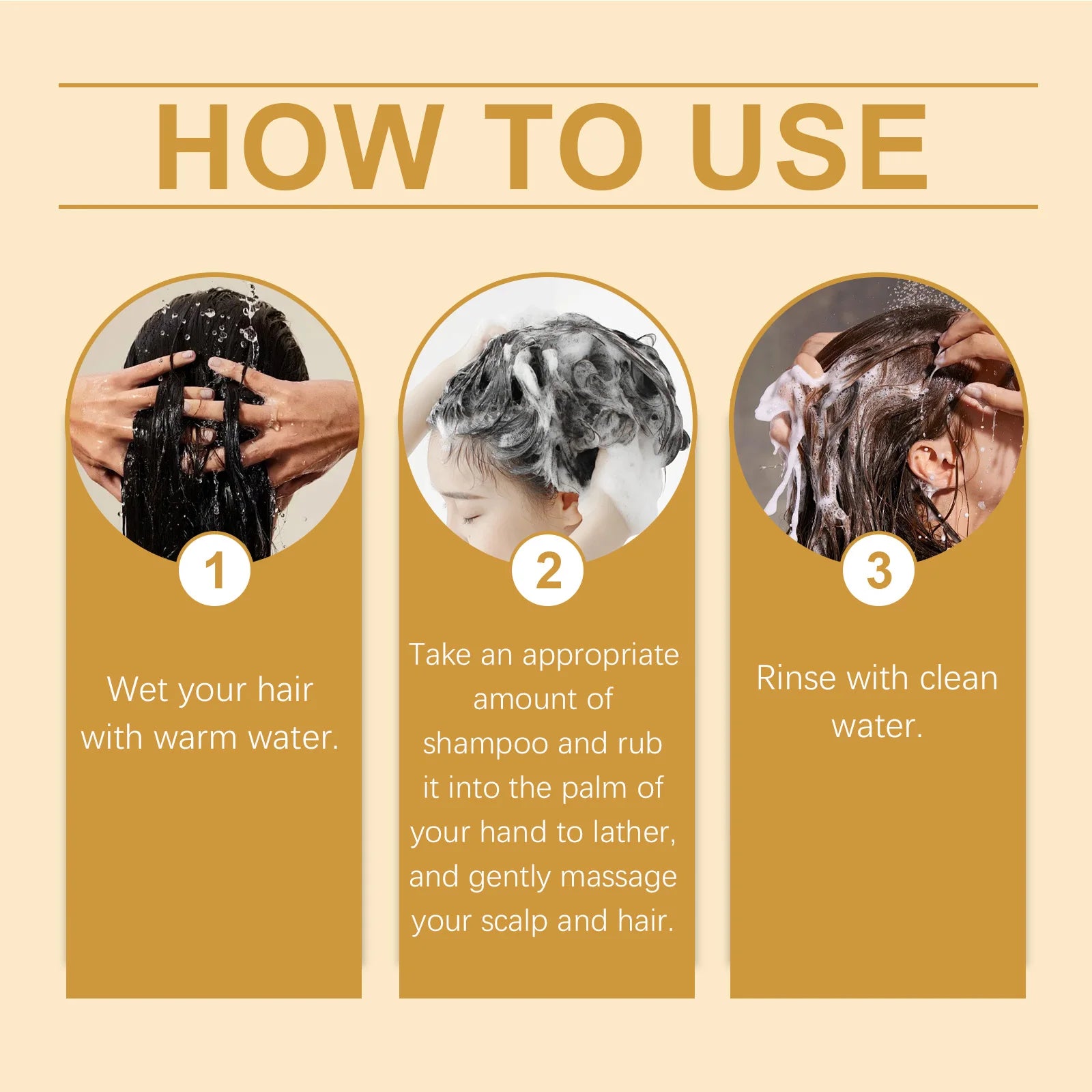 HOW TO USE

1

Wet your hair with warm water.

2

Take an appropriate amount of shampoo and rub it into the palm of your hand to lather, and gently massage your scalp and hair.

3

Rinse with clean water.