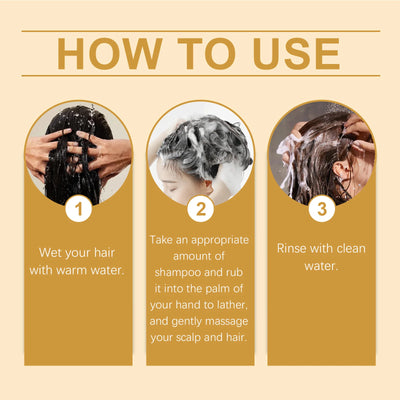 HOW TO USE

1

Wet your hair with warm water.

2

Take an appropriate amount of shampoo and rub it into the palm of your hand to lather, and gently massage your scalp and hair.

3

Rinse with clean water.