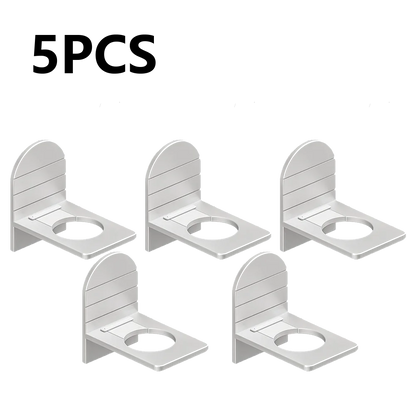 5PCS