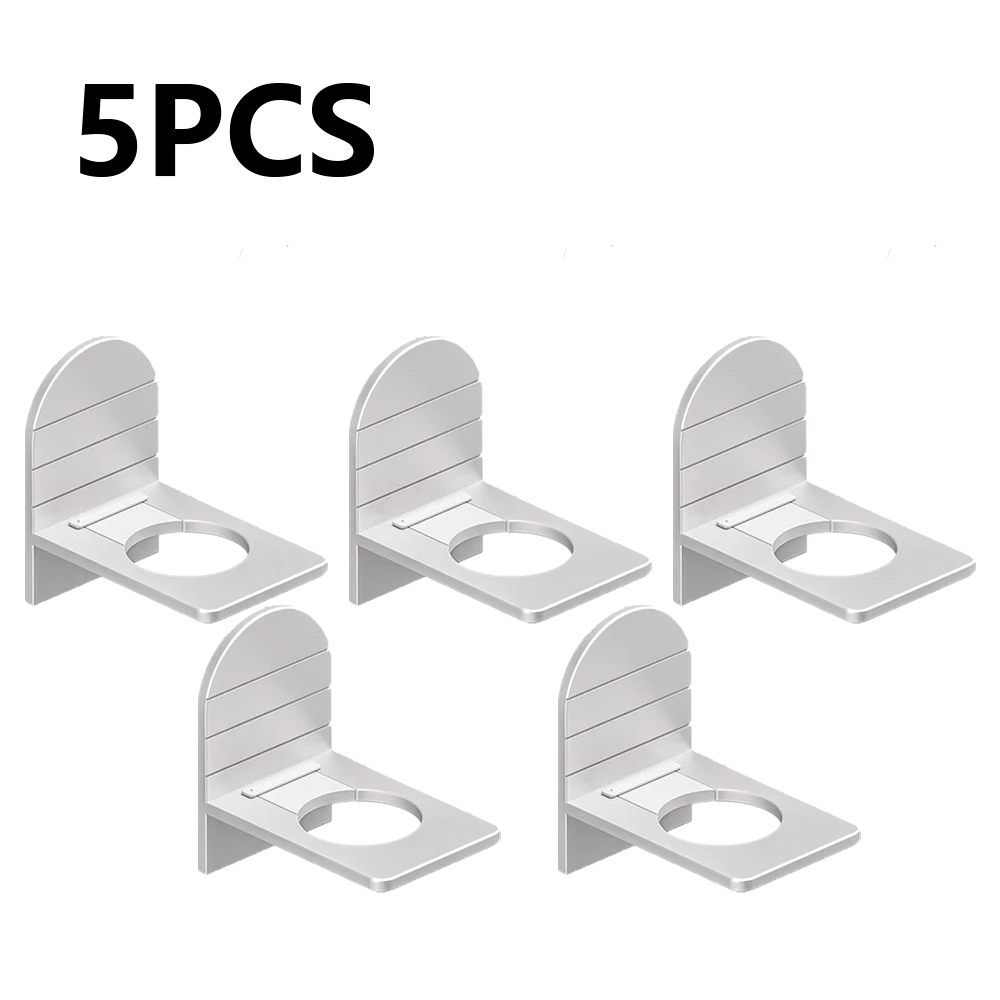 5PCS