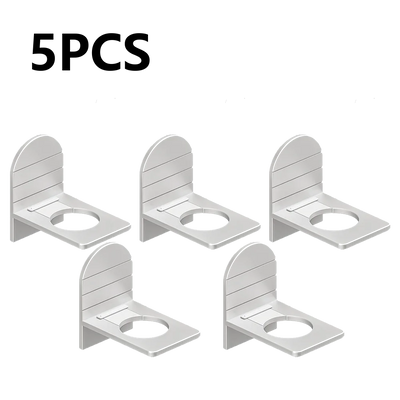 5PCS