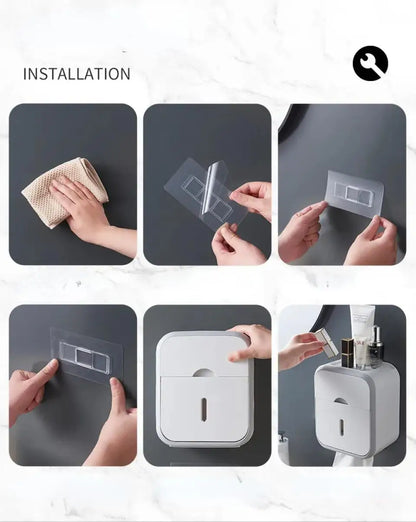 INSTALLATION