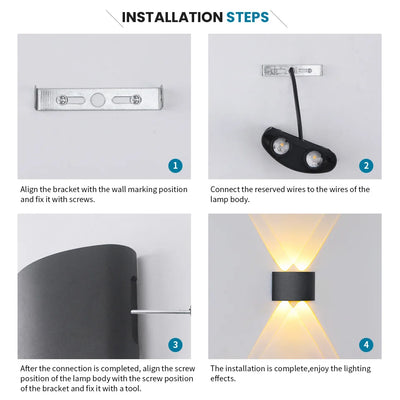 INSTALLATION STEPS

1

Align the bracket with the wall marking position and fix it with screws.

2

Connect the reserved wires to the wires of the lamp body.

3

After the connection is completed, align the screw position of the lamp body with the screw position of the bracket and fix it with a tool.

4

The installation is complete,enjoy the lighting effects.