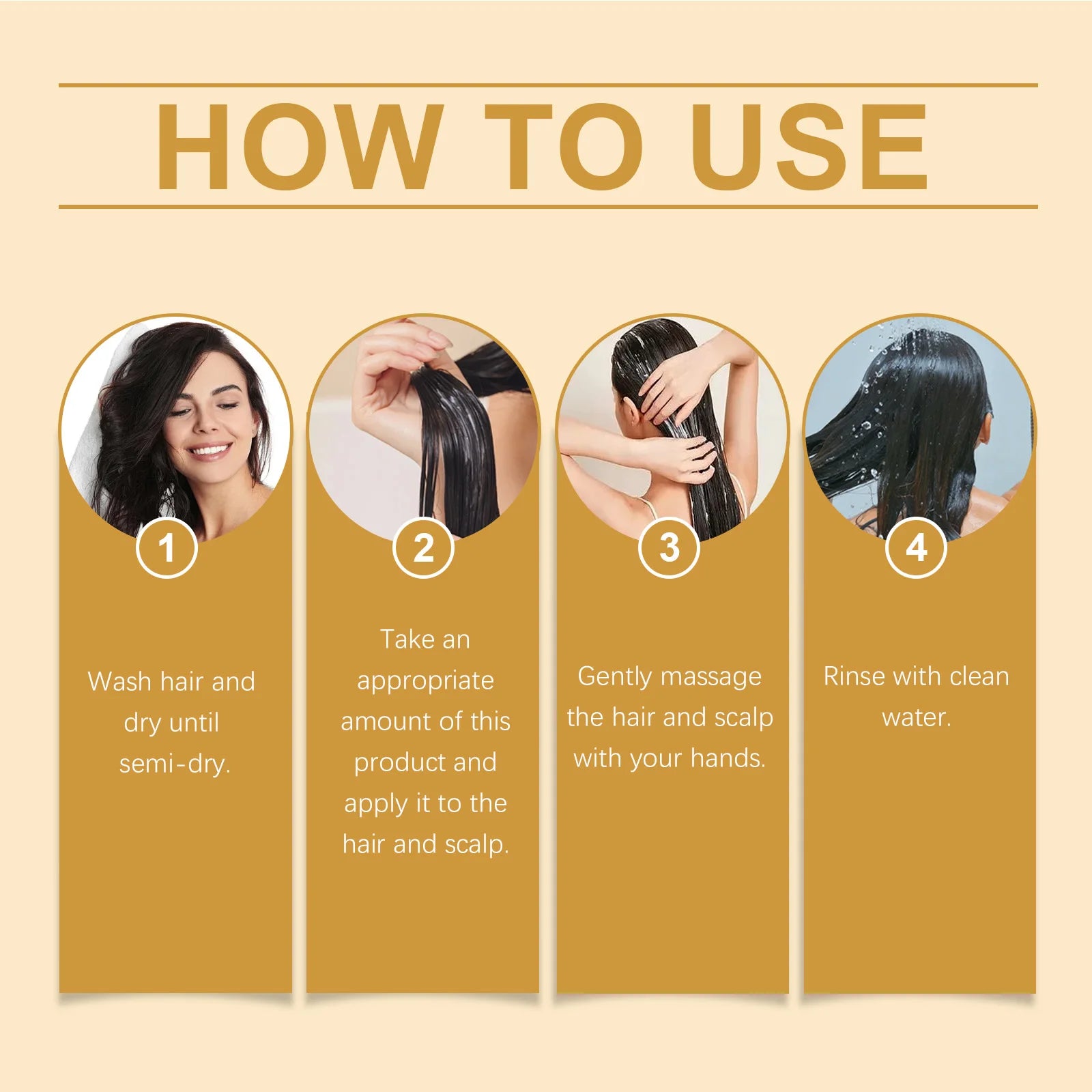 HOW TO USE

1

Wash hair and dry until semi-dry.

2

Take an appropriate amount of this product and apply it to the hair and scalp.

3

Gently massage the hair and scalp with your hands.

4

Rinse with clean water.