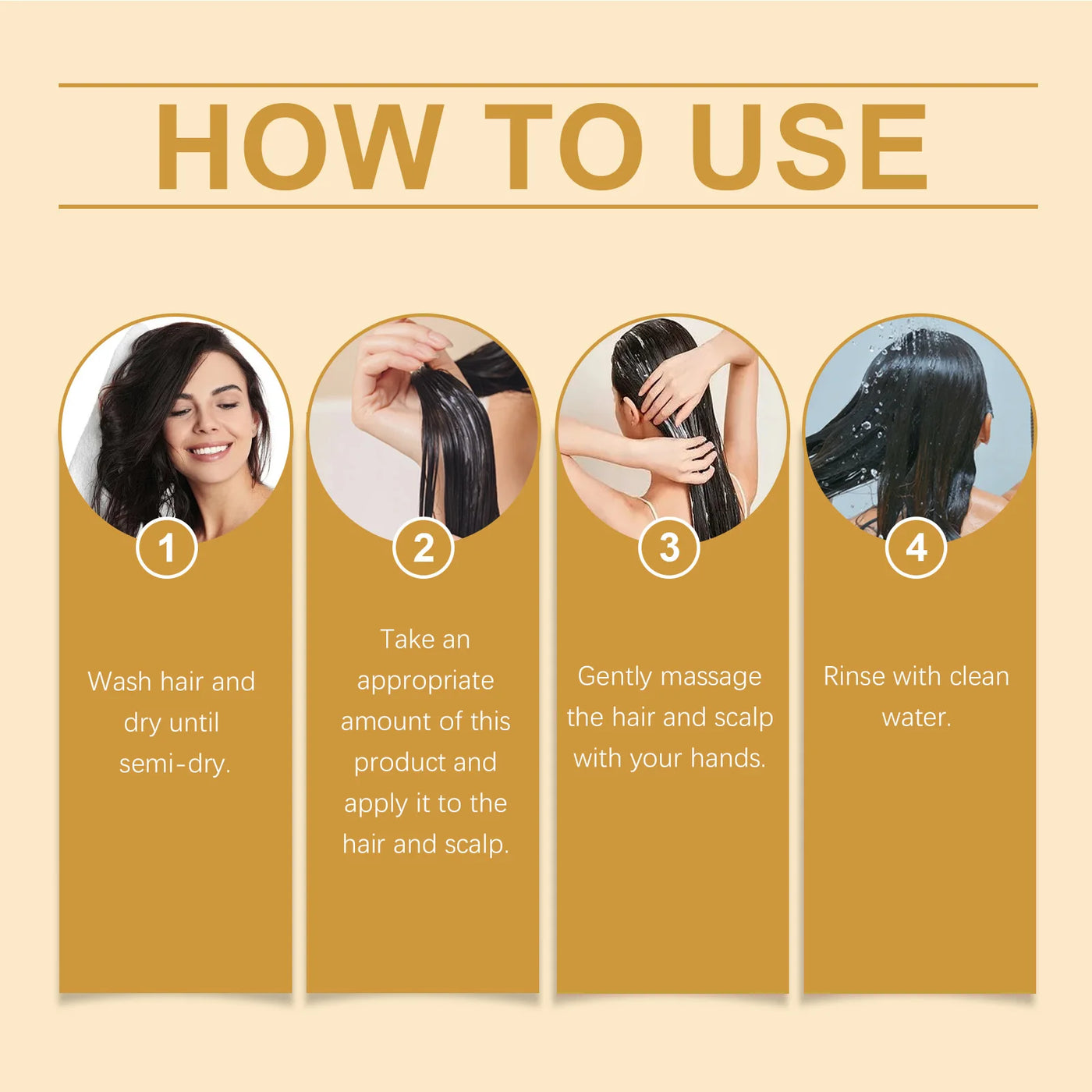 HOW TO USE

1

Wash hair and dry until semi-dry.

2

Take an appropriate amount of this product and apply it to the hair and scalp.

3

Gently massage the hair and scalp with your hands.

4

Rinse with clean water.