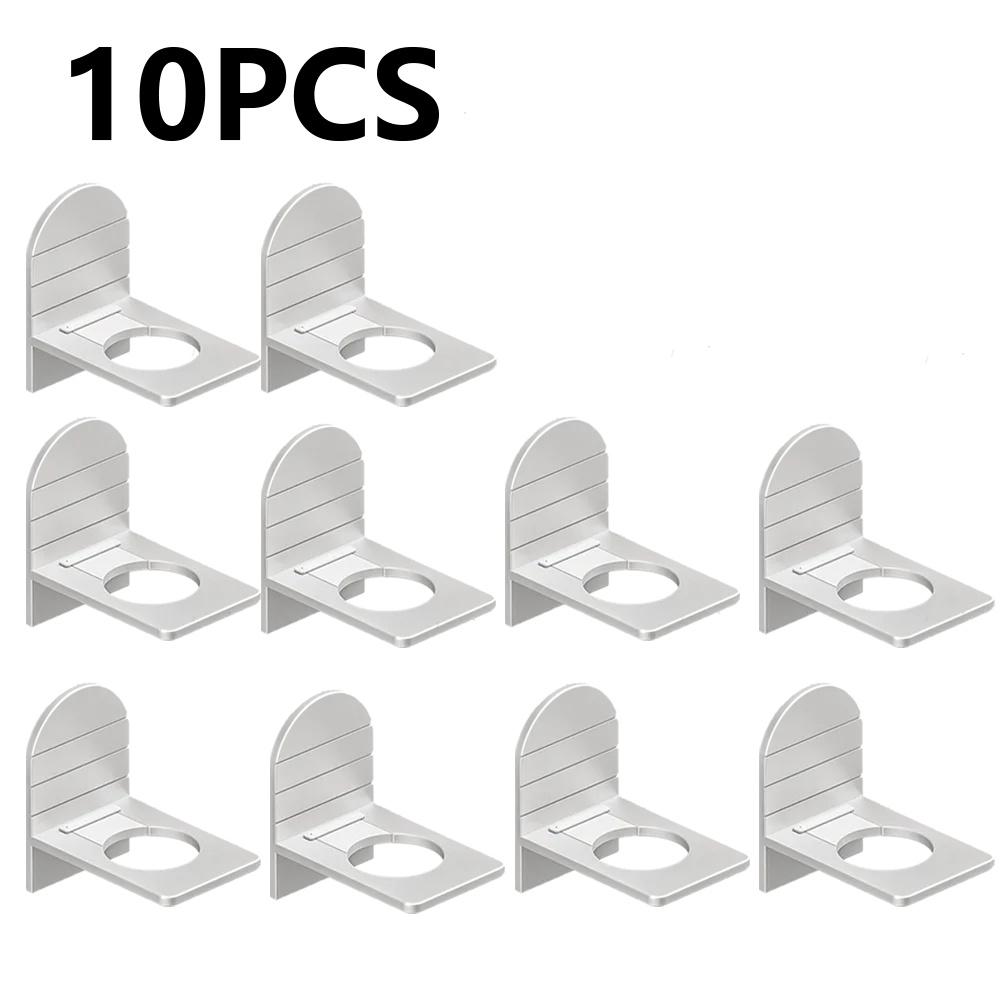 10PCS