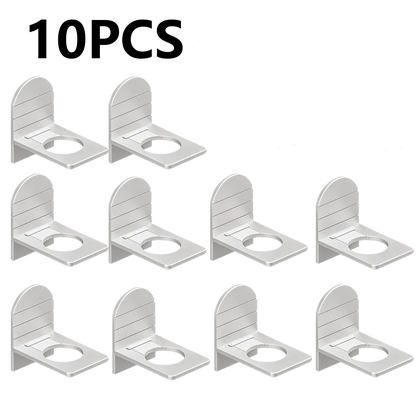 10PCS